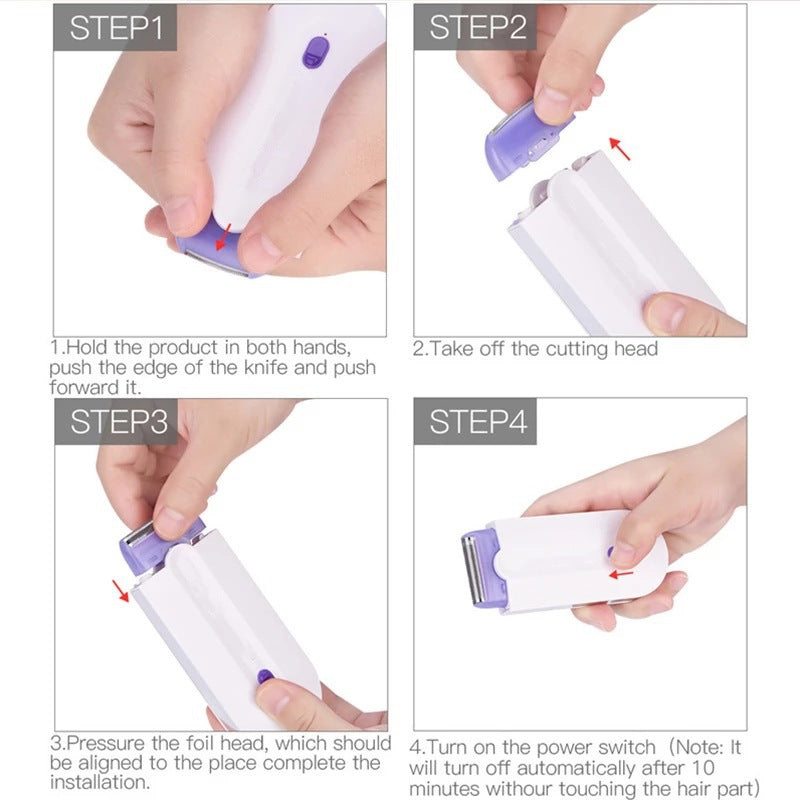 STEP1

1.Hold the product in both hands, push the edge of the knife and push forward it.

STEP2

2.Take off the cutting head

STEP3

3.Pressure the foil head, which should be aligned to the place complete the installation.

STEP4

4.Turn on the power switch (Note: It will turn off automatically after 10 minutes withour touching the hair part)